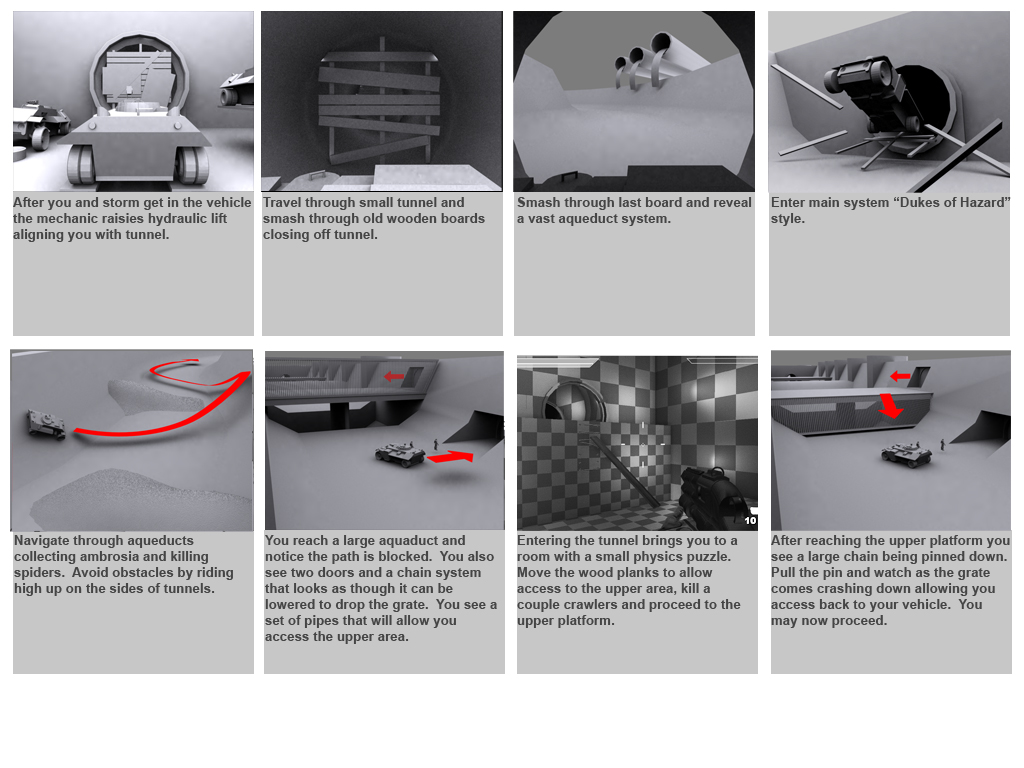 After you and storm get in the vehicle the mechanic raisies hydraulic lift aligning you with tunnel.

Travel through small tunnel and smash through old wooden boards closing off tunnel.

Smash through last board and reveal a vast aqueduct system.

Enter main system “Dukes of Hazard” style.

Navigate through aqueducts collecting ambrosia and killing spiders. Avoid obstacles by riding high up on the sides of tunnels.

You reach a large aquaduct and notice the path is blocked. You also see two doors and a chain system that looks as though it can be lowered to drop the grate. You see a set of pipes that will allow you access the upper area.

10

Entering the tunnel brings you to a room with a small physics puzzle. Move the wood planks to allow access to the upper area, kill a couple crawlers and proceed to the upper platform.

After reaching the upper platform you see a large chain being pinned down. Pull the pin and watch as the grate comes crashing down allowing you access back to your vehicle. You may now proceed.