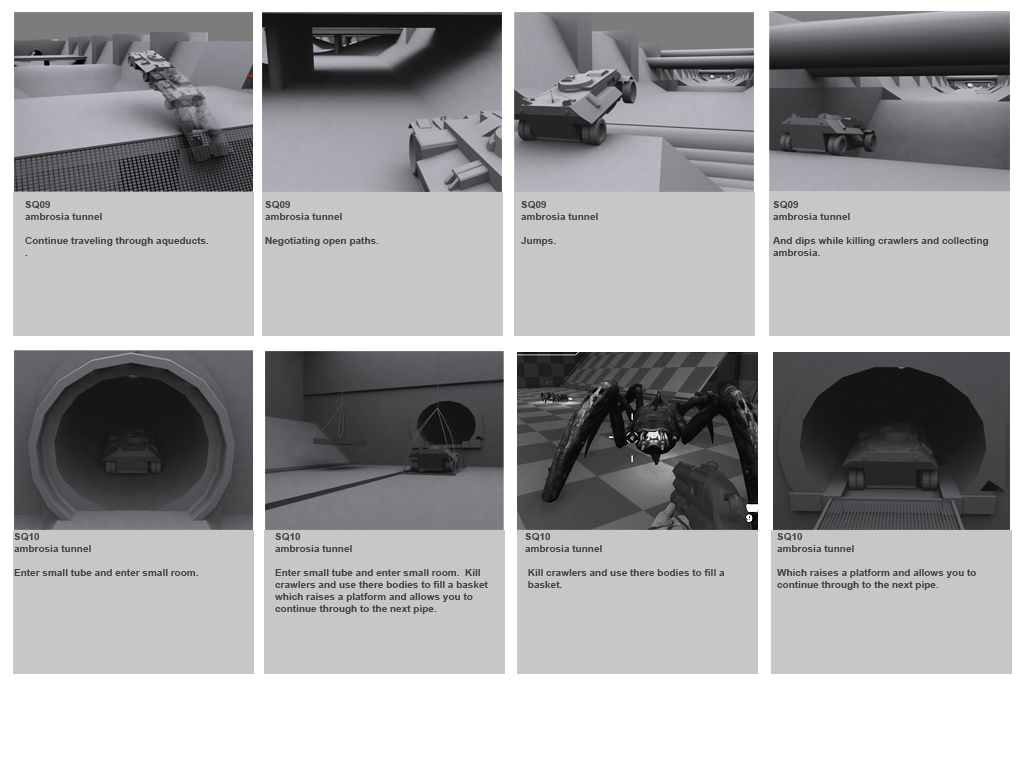 SQ09
ambrosia tunnel

Continue traveling through aqueducts.
.

SQ09
ambrosia tunnel

Negotiating open paths.

SQ09
ambrosia tunnel

Jumps.

SQ09
ambrosia tunnel

And dips while killing crawlers and collecting ambrosia.

SQ10
ambrosia tunnel

Enter small tube and enter small room.

SQ10
ambrosia tunnel

Enter small tube and enter small room. Kill crawlers and use there bodies to fill a basket which raises a platform and allows you to continue through to the next pipe.

9

SQ10
ambrosia tunnel

Kill crawlers and use there bodies to fill a basket.

SQ10
ambrosia tunnel

Which raises a platform and allows you to continue through to the next pipe.